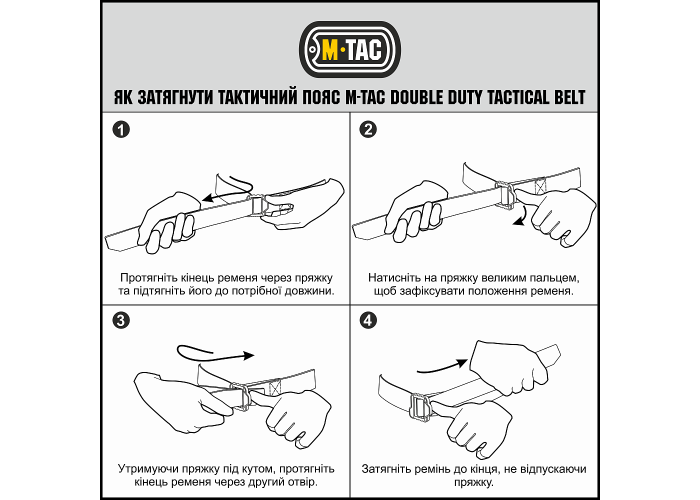 M·TAC

ЯК ЗАТЯГНУТИ ТАКТИЧНИЙ ПОЯС M-TAC DOUBLE DUTY TACTICAL BELT

1

Протягніть кінець ременя через пряжку та підтягніть його до потрібної довжини.

2

Натисніть на пряжку великим пальцем, щоб зафіксувати положення ременя.

3

Утримуючи пряжку під кутом, протягніть кінець ременя через другий отвір.

4

Затягніть ремінь до кінця, не відпускаючи пряжку.